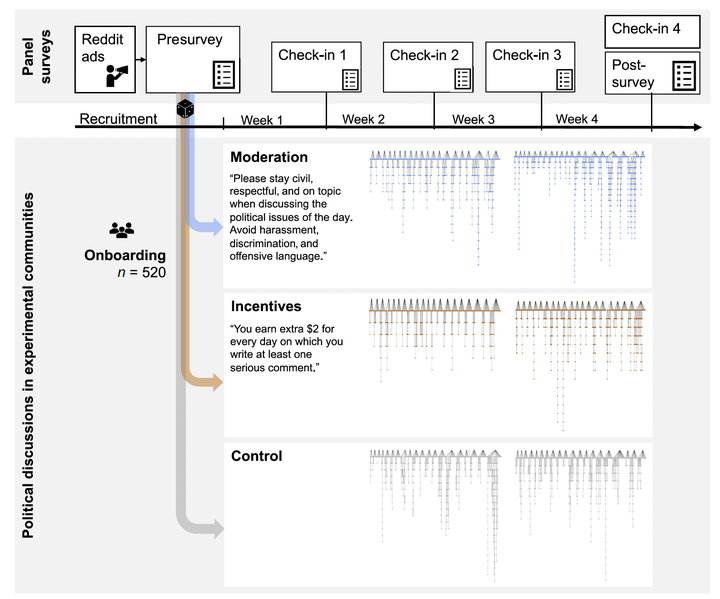 Panel surveys

Reddit ads

Presurvey

Check-in 1

Check-in 2

Check-in 3

Check-in 4

Post-survey

Recruitment

Week 1

Week 2

Week 3

Week 4

Political discussions in experimental communities

Onboarding
$n$ = 520

Moderation

"Please stay civil, respectful, and on topic when discussing the political issues of the day. Avoid harassment, discrimination, and offensive language."

Incentives

"You earn extra $2 for every day on which you write at least one serious comment."

Control